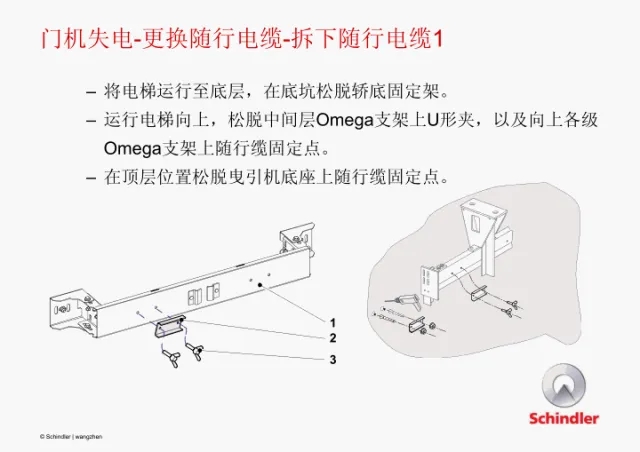 门机失电-更换随行电缆-拆下随行电缆1

– 将电梯运行至底层，在底坑松脱轿底固定架。

– 运行电梯向上，松脱中间层Omega支架上U形夹，以及向上各级Omega支架上随行缆固定点。

– 在顶层位置松脱曳引机底座上随行缆固定点。

1
2
3

Schindler

© Schindler | wangzhen